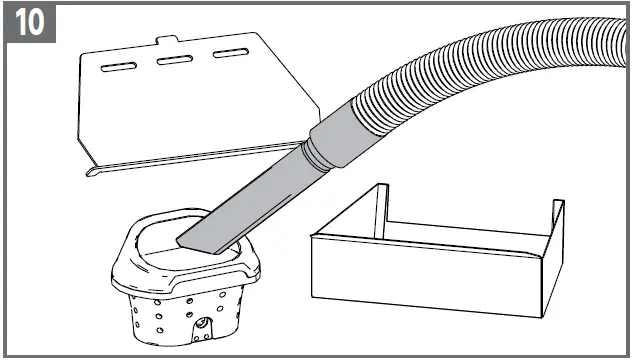 10