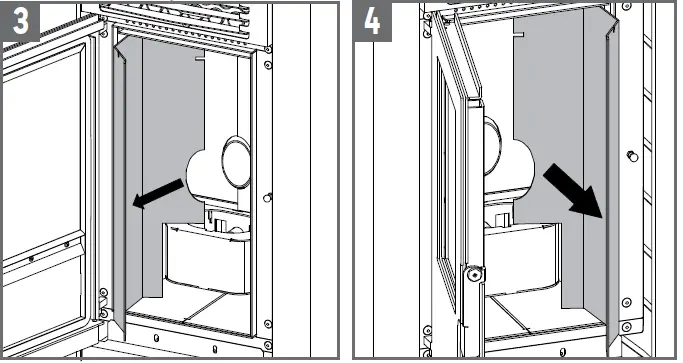 3

4