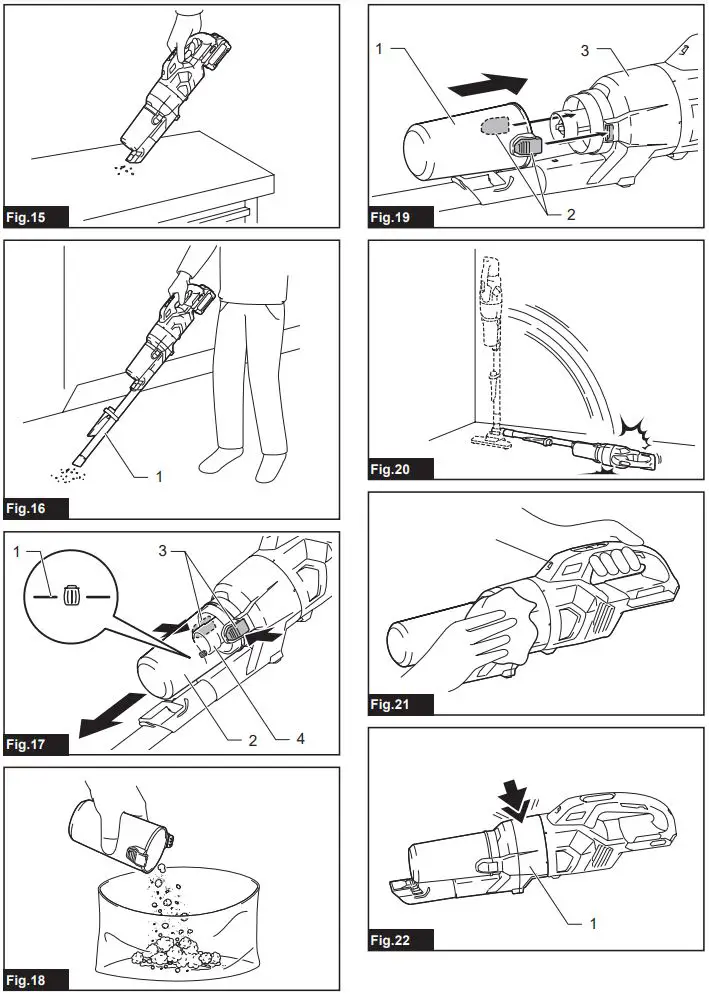 Fig.15

1

Fig.16

1

3

2

4

Fig.17

Fig.18

1

3

2

Fig.19

Fig.20

Fig.21

1

Fig.22