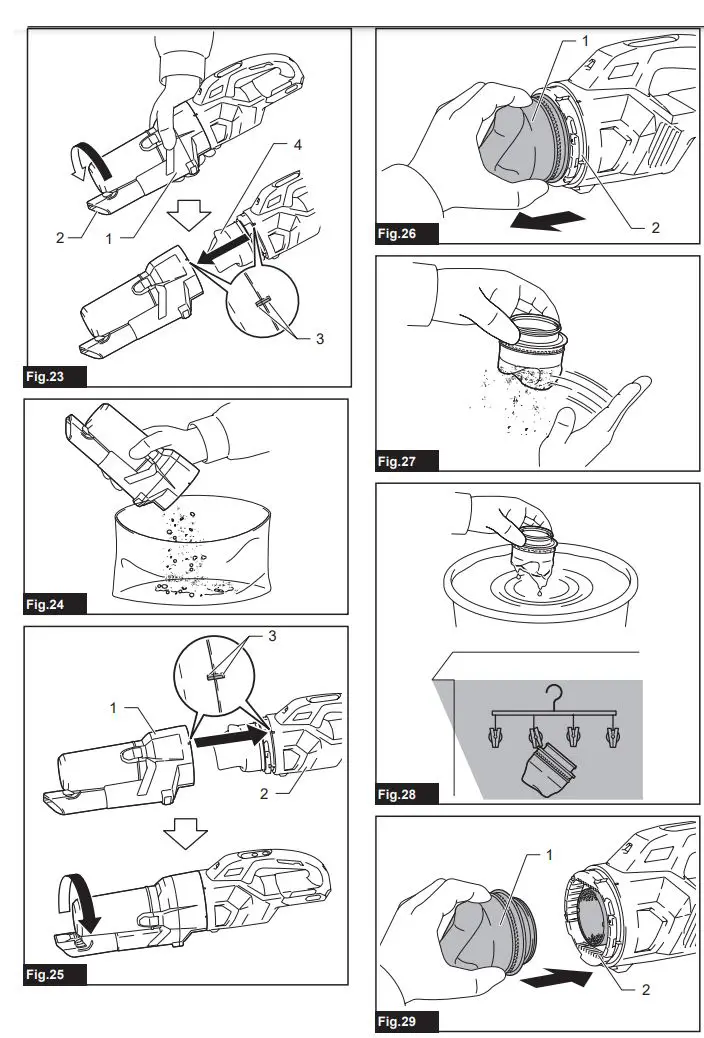 2
1
4
3
Fig.23

Fig.24

3
1
2
Fig.25

1
2
Fig.26

Fig.27

Fig.28

1
2
Fig.29