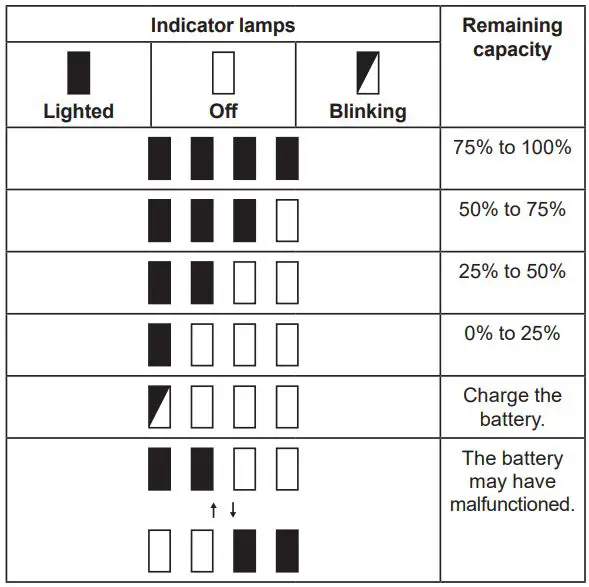 | Indicator lamps | | | Remaining capacity |
|---|---|---|---|
| Lighted | Off | Blinking | |
| | | | 75% to 100% |
| | | | 50% to 75% |
| | | | 25% to 50% |
| | | | 0% to 25% |
| | | | Charge the battery. |
| | ↑ ↓ | | The battery may have malfunctioned. |