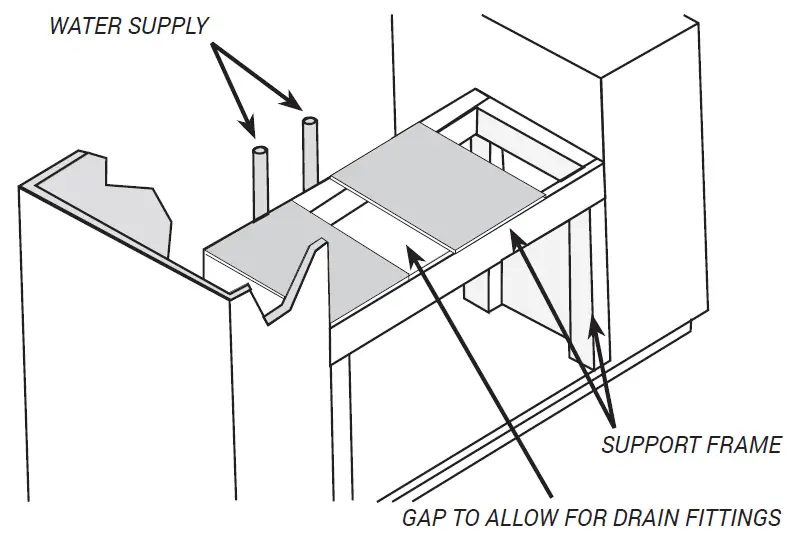 WATER SUPPLY

SUPPORT FRAME

GAP TO ALLOW FOR DRAIN FITTINGS