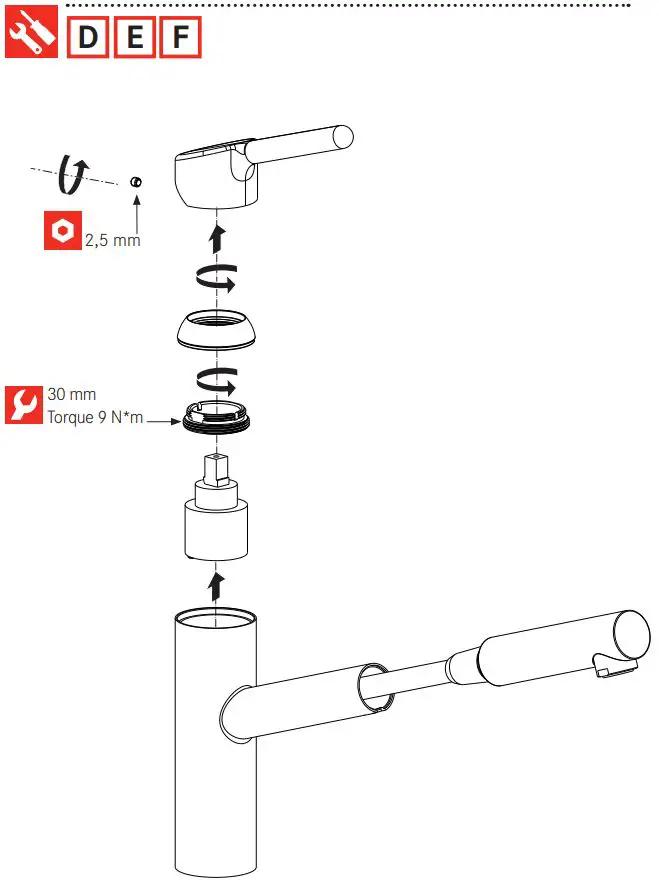 D E F

2,5 mm

30 mm
Torque 9 N*m