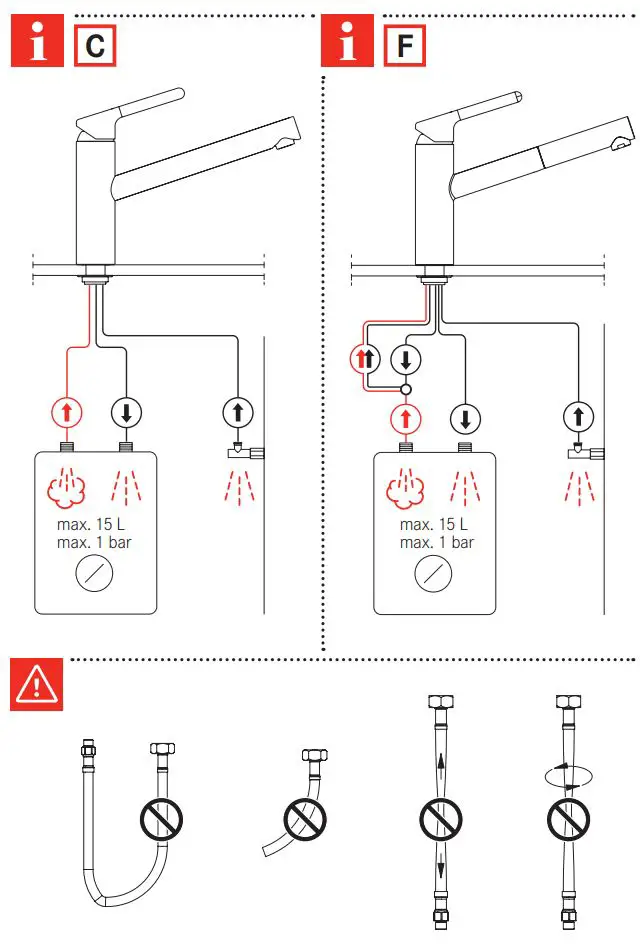 i C

max. 15 L
max. 1 bar

i F

max. 15 L
max. 1 bar