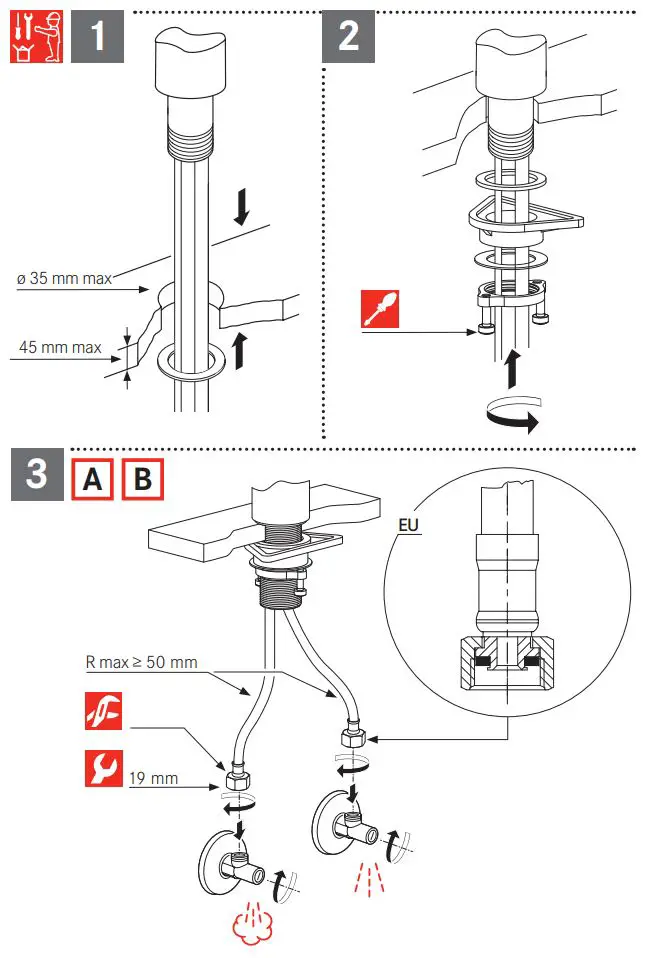 1

ø 35 mm max

45 mm max

2

3 A B

EU

R max ≥ 50 mm

19 mm