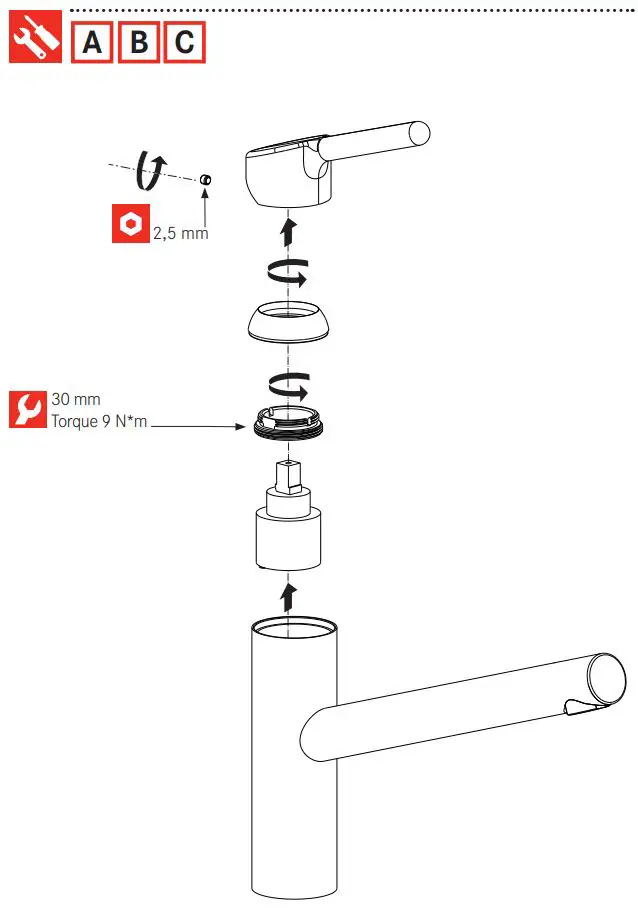 A B C

2,5 mm

30 mm
Torque 9 N*m