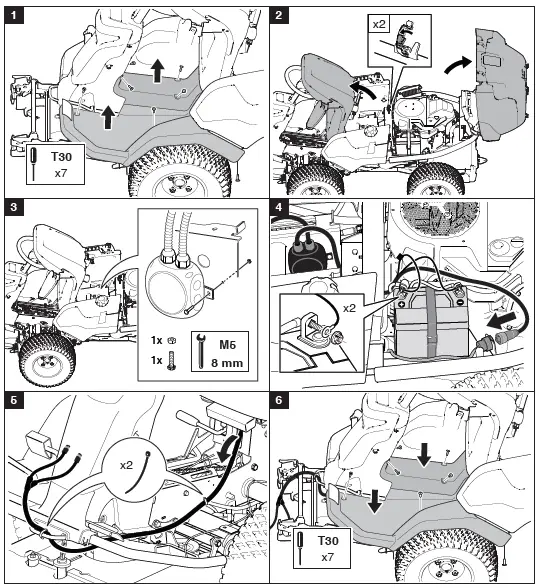 1

T30
x7

2

x2

3

1x
1x
M6
8 mm

4

x2

5

x2

6

T30
x7