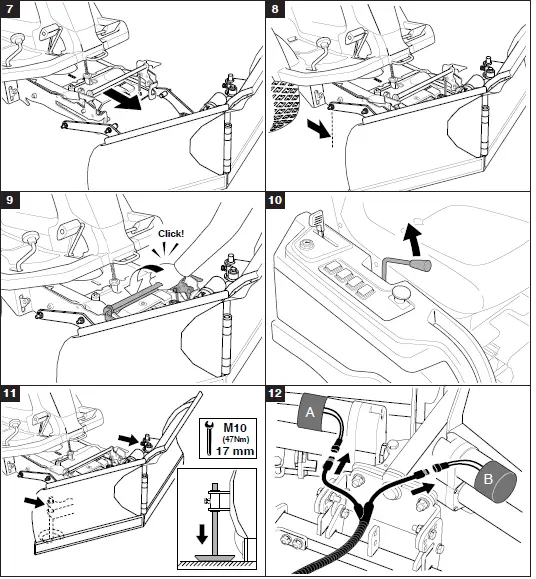 7

8

9

Click!

10

11

M10
(47Nm)
17 mm

12

A

B