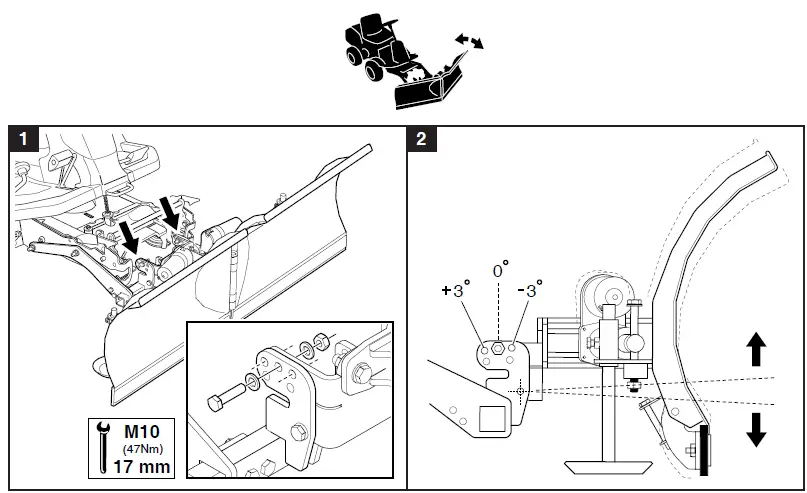 1

M10
(47Nm)
17 mm

2

+3°
0°
-3°