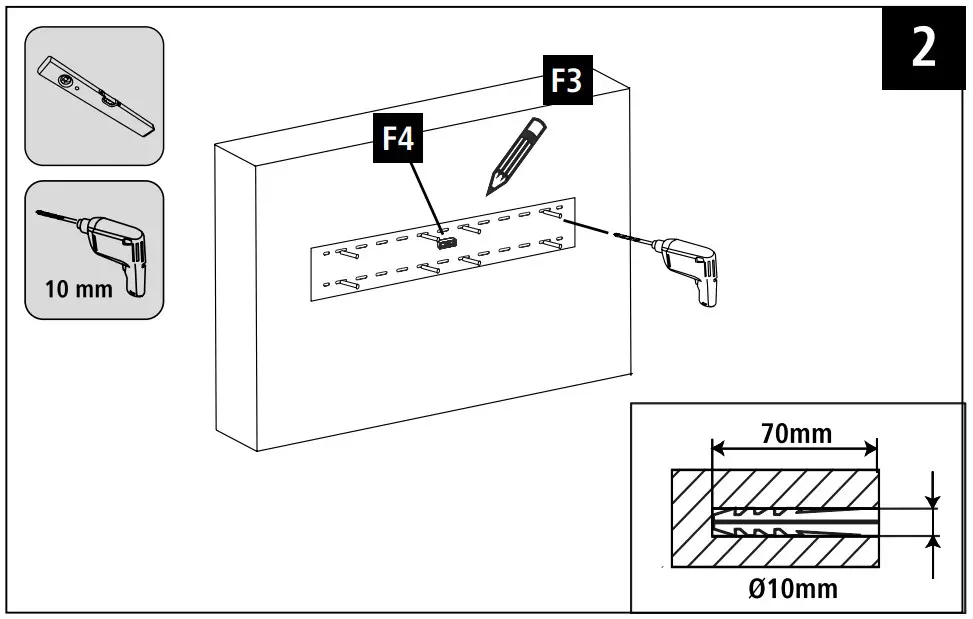 2

10 mm

F3

F4

70mm

Ø10mm