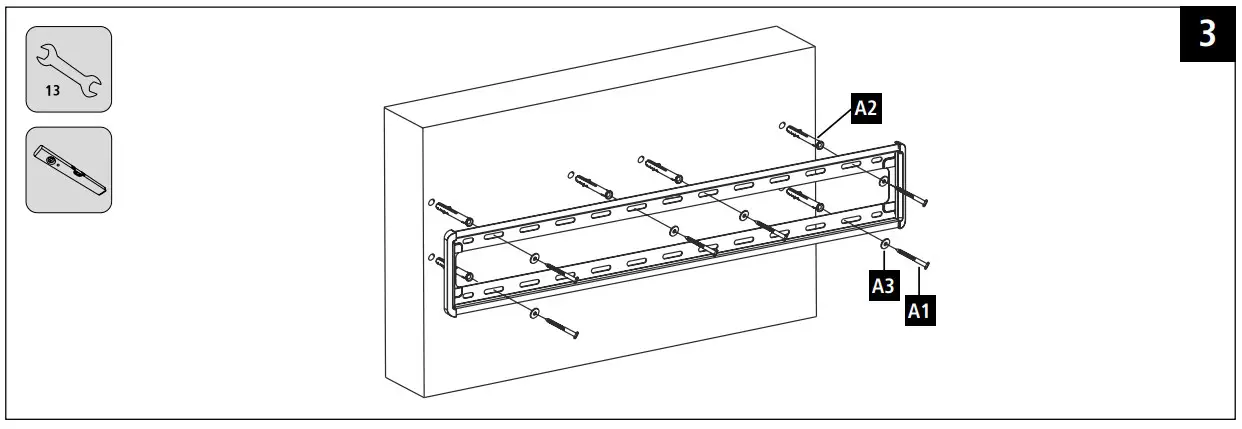 13

3

A2

A3

A1