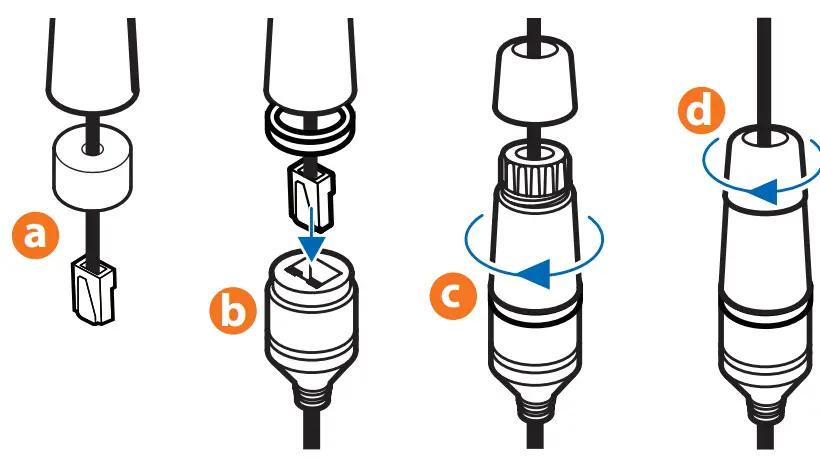 a
b
c
d