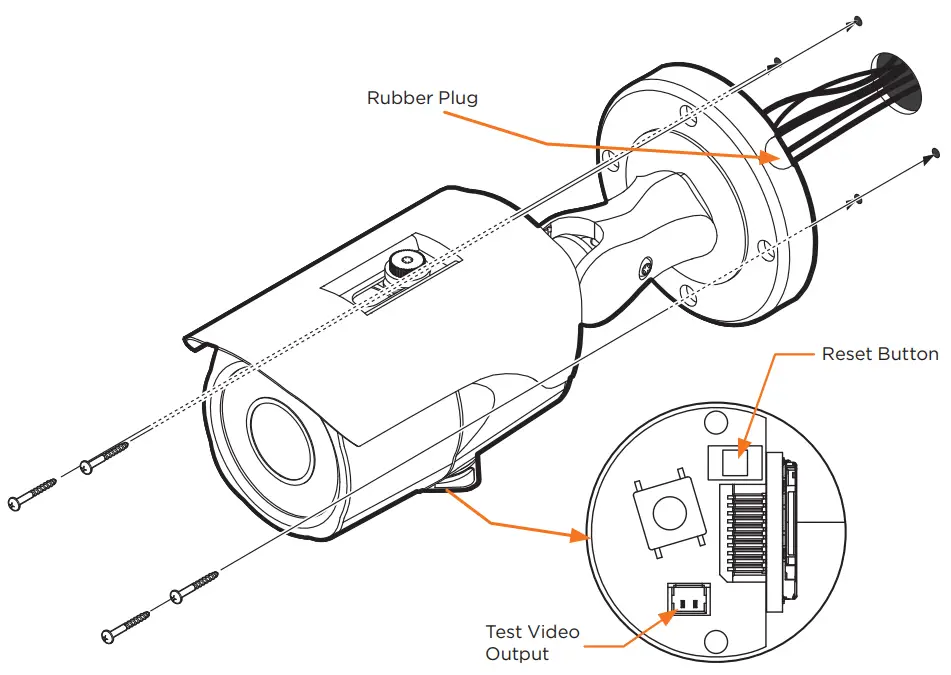 Rubber Plug

Reset Button

Test Video
Output