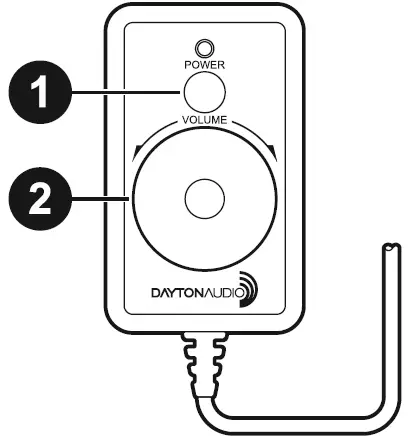 POWER
1
VOLUME
2
DAYTONAUDIO