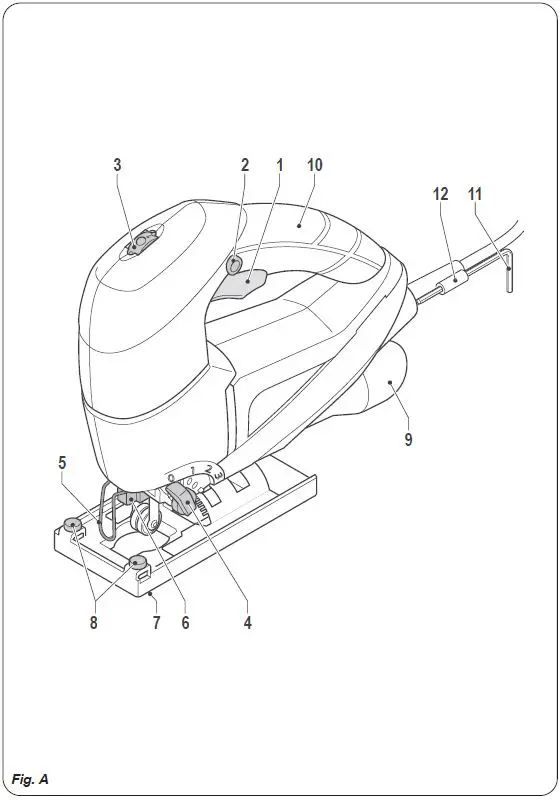 3
2
1
10
12
11
9
5
0 1 2 3
8
7
6
4
Fig. A