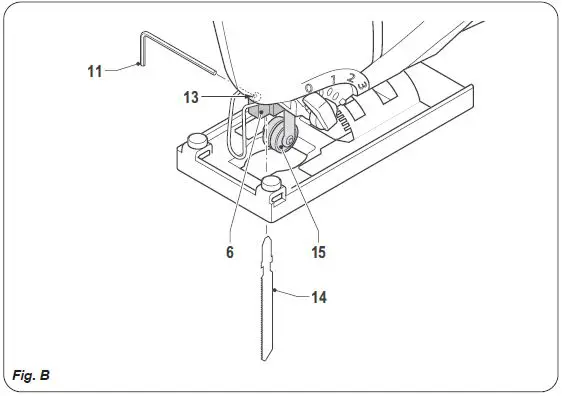 11
13
0 1 2 3
6
15
14
Fig. B