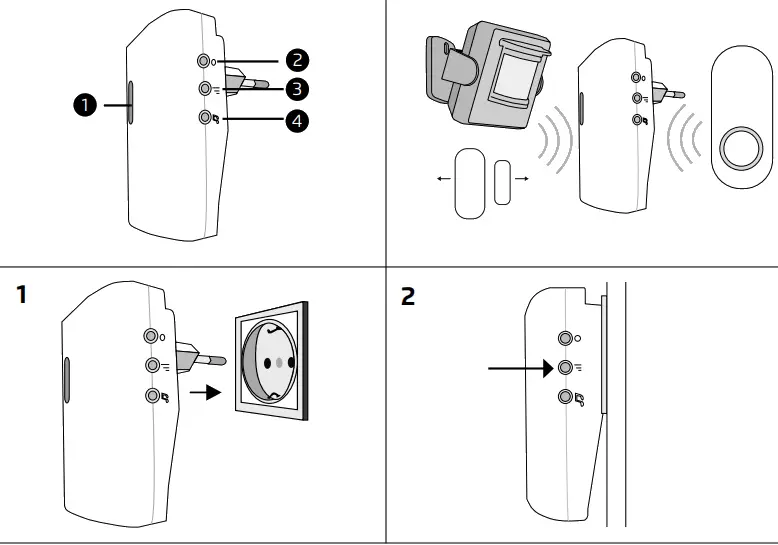 1
2
3
4

1

2