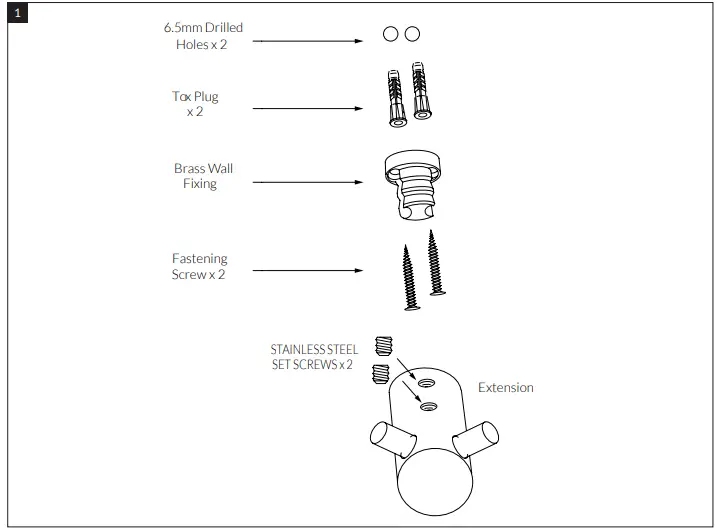 1

6.5mm Drilled Holes x 2

Tox Plug x 2

Brass Wall Fixing

Fastening Screw x 2

STAINLESS STEEL SET SCREWS x 2

Extension