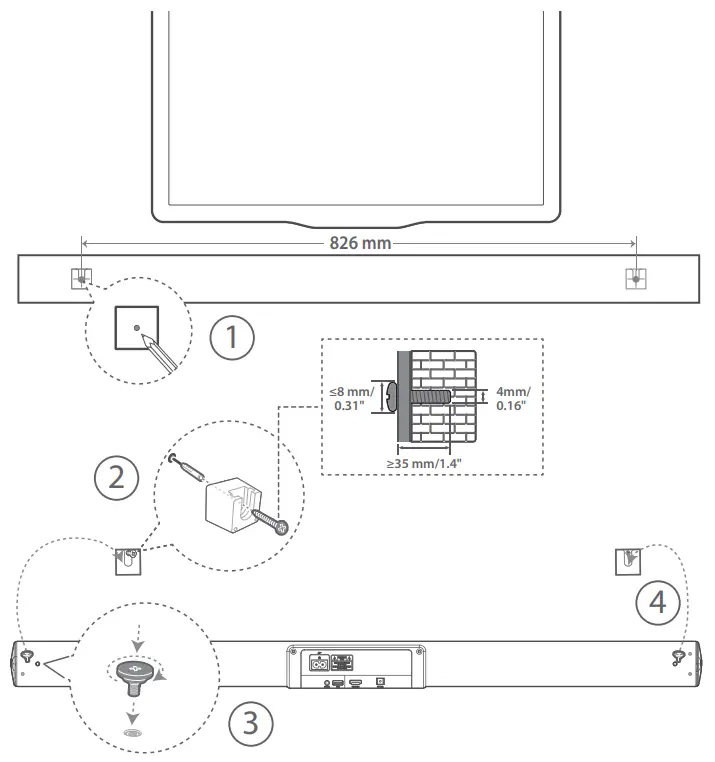 826 mm

1

≤8 mm/ 0.31"

4mm/ 0.16"

≥35 mm/1.4"

2

4

3