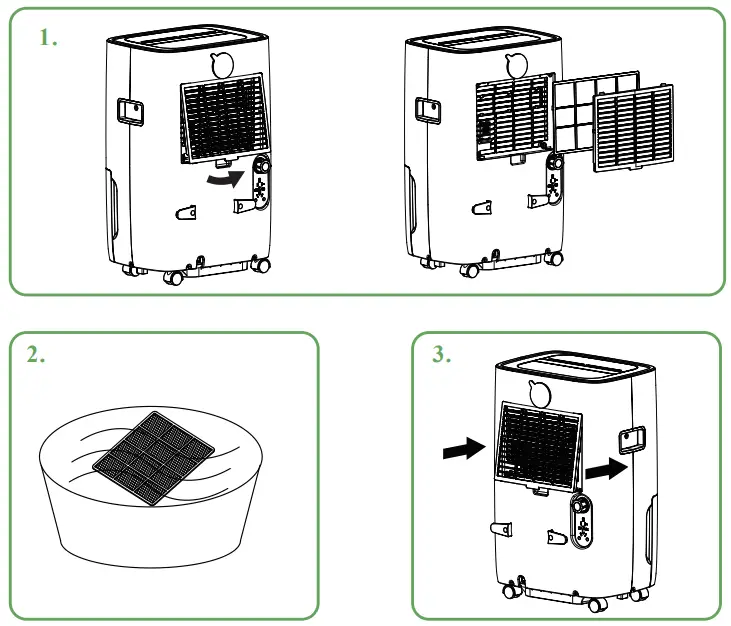 1.

2.

3.