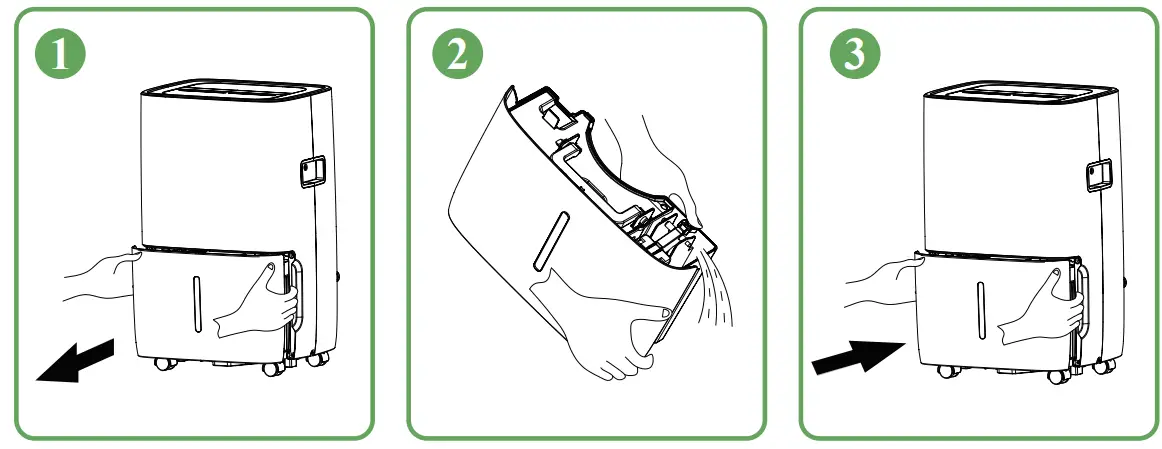 1

2

3