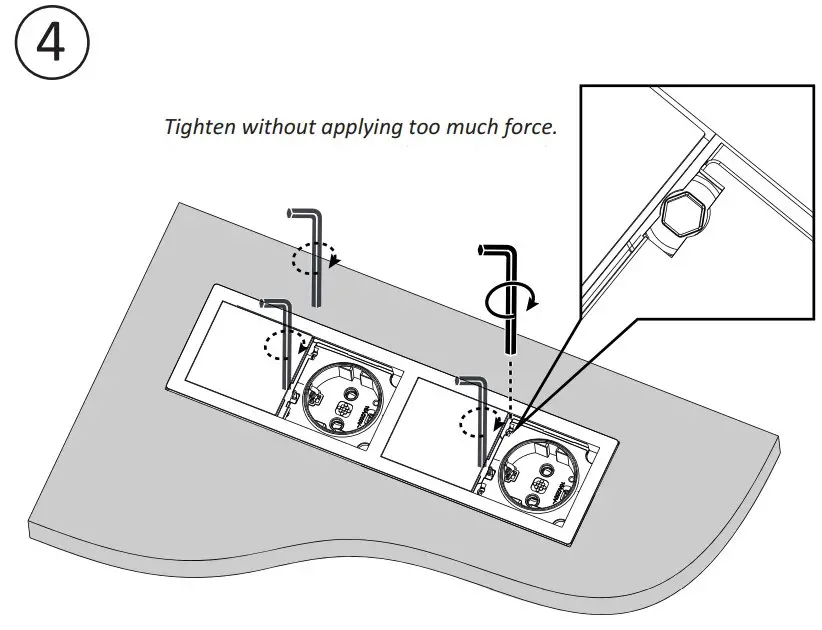 4

Tighten without applying too much force.