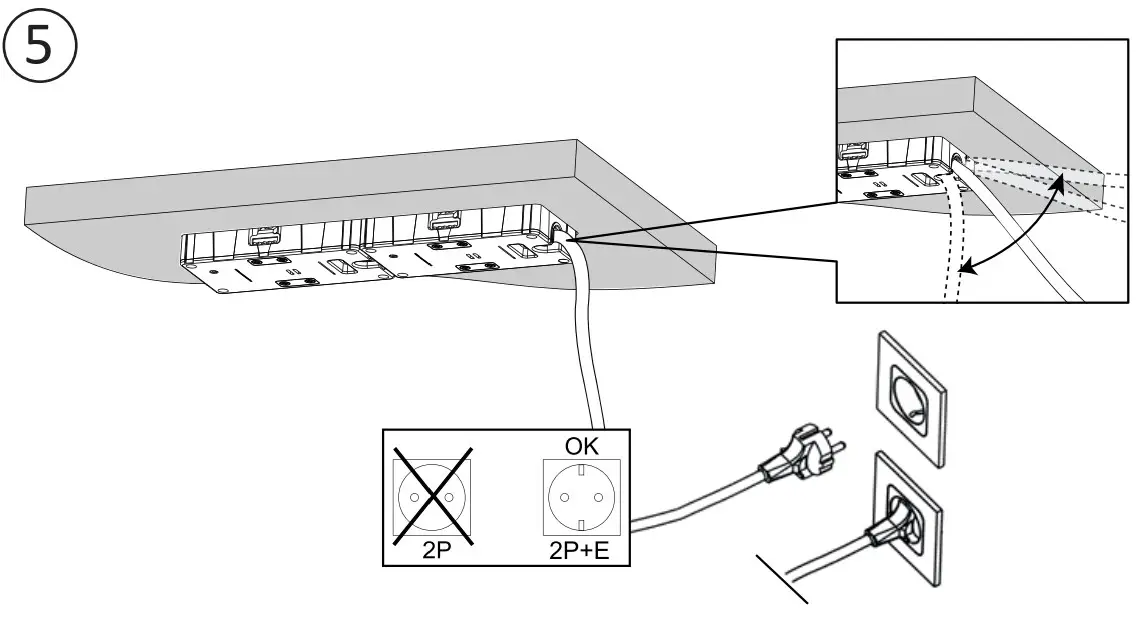 5

OK

2P

2P+E