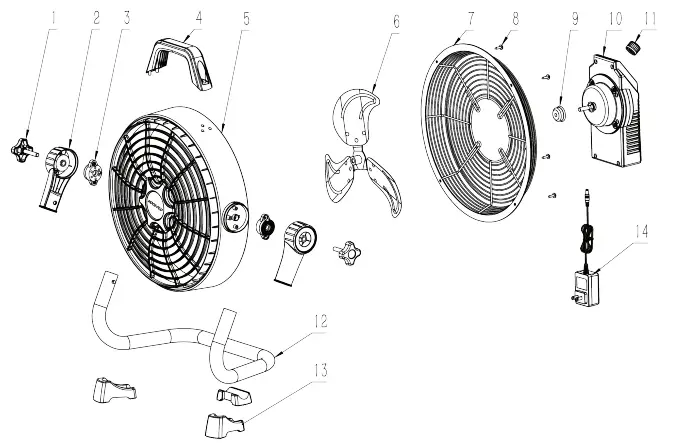 1
2
3
4
5
6
7
8
9
10
11
12
13
14