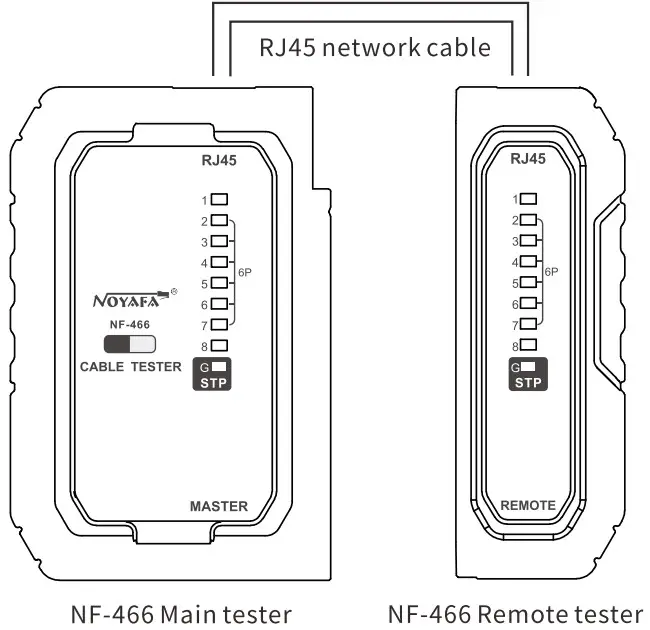 RJ45 network cable

RJ45
1
2
3
4
5
6
7
8
6P
G
STP
NOYAFA®
NF-466
CABLE TESTER
MASTER

RJ45
1
2
3
4
5
6
7
8
6P
G
STP
REMOTE

NF-466 Main tester

NF-466 Remote tester