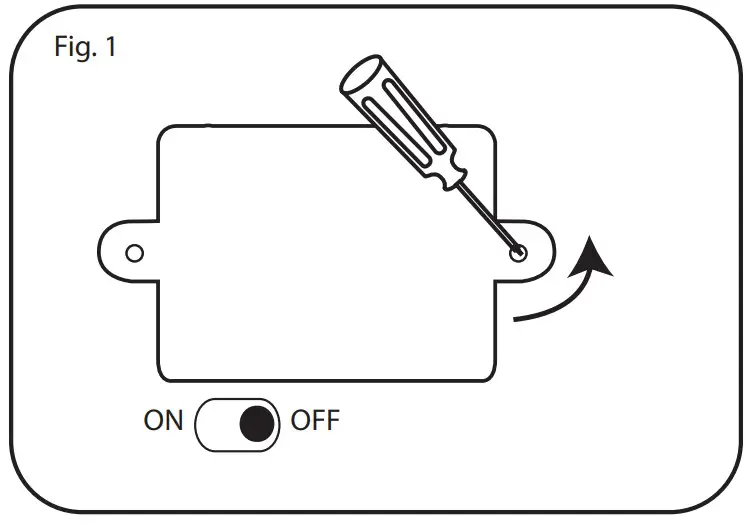 Fig. 1

ON OFF