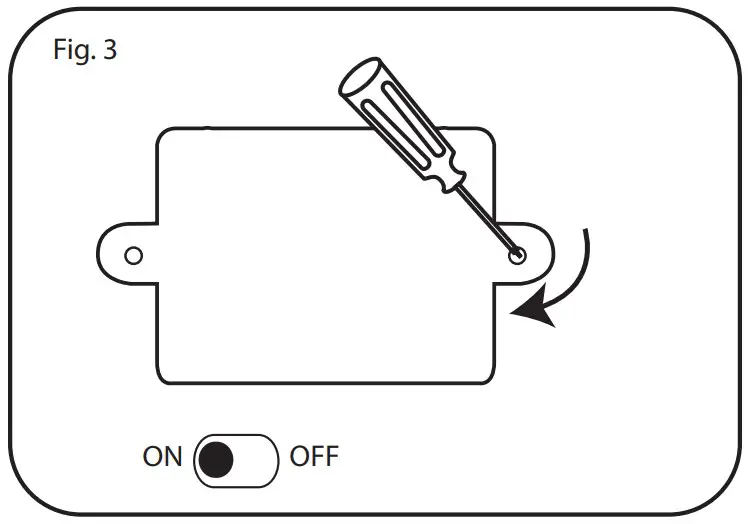 Fig. 3

ON OFF