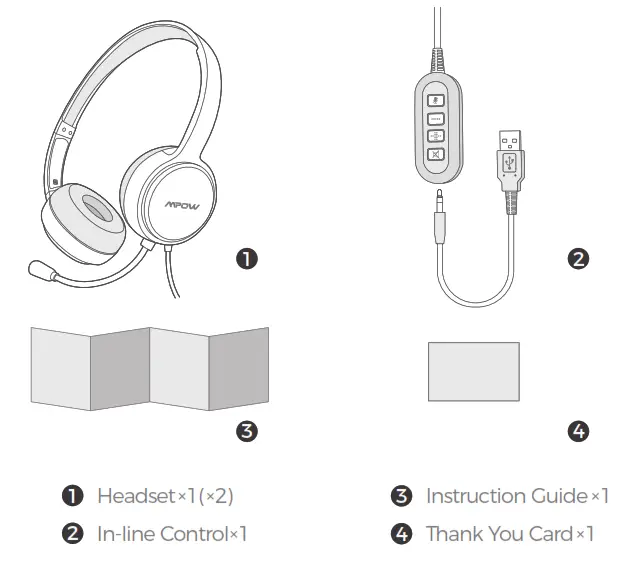 MPOW

❶

❷

❸

❹

❶ Headset×1(×2)

❷ In-line Control×1

❸ Instruction Guide×1

❹ Thank You Card×1