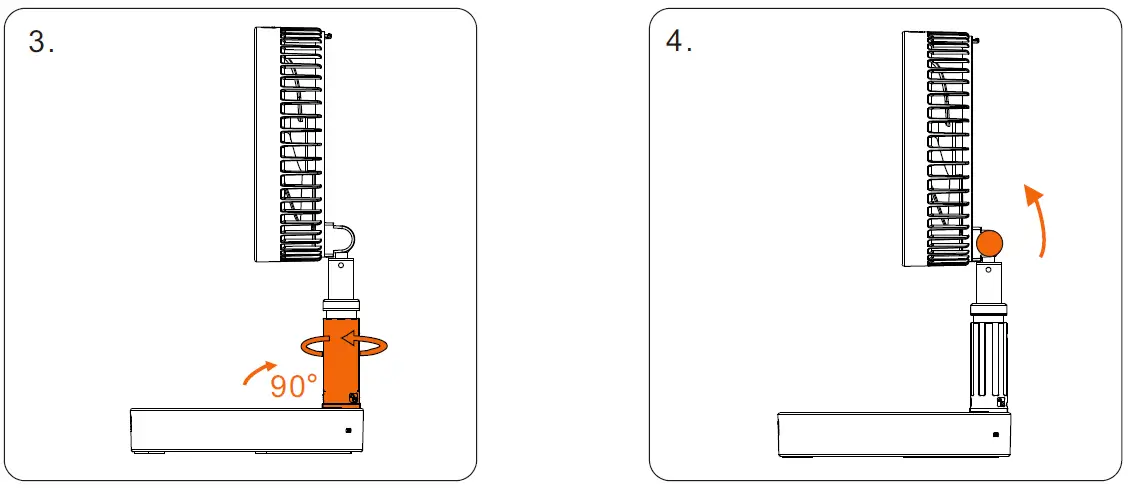 3.

90°

4.