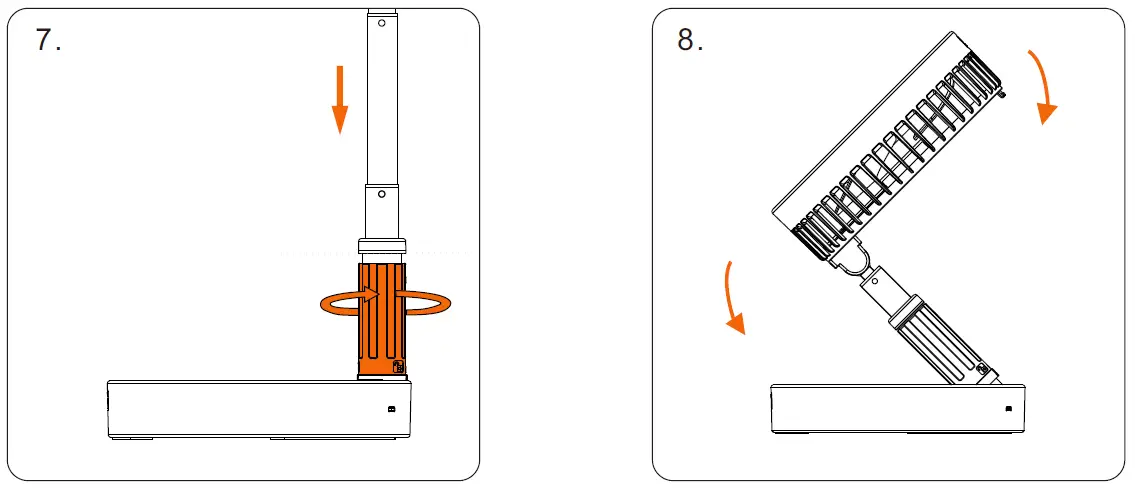 7.

8.