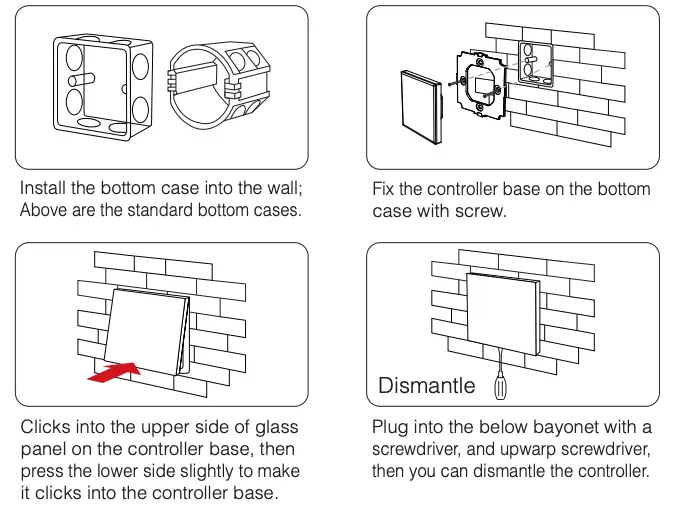 Install the bottom case into the wall; Above are the standard bottom cases.

Fix the controller base on the bottom case with screw.

Clicks into the upper side of glass panel on the controller base, then press the lower side slightly to make it clicks into the controller base.

Dismantle

Plug into the below bayonet with a screwdriver, and upwarp screwdriver, then you can dismantle the controller.