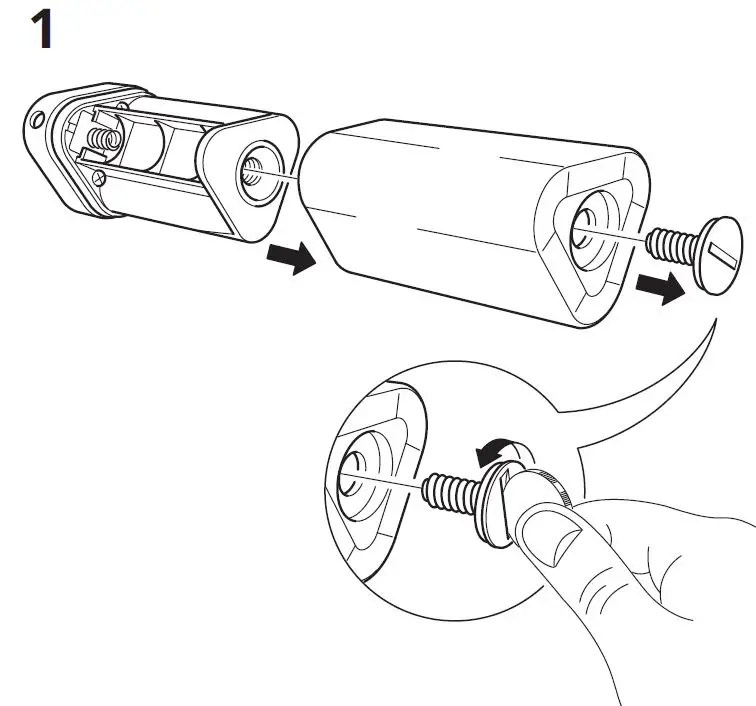 1