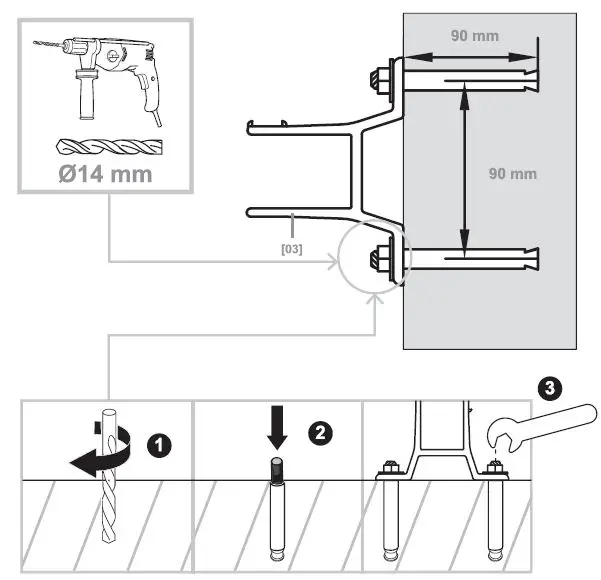 Ø14 mm

90 mm

90 mm

[03]

1

2

3