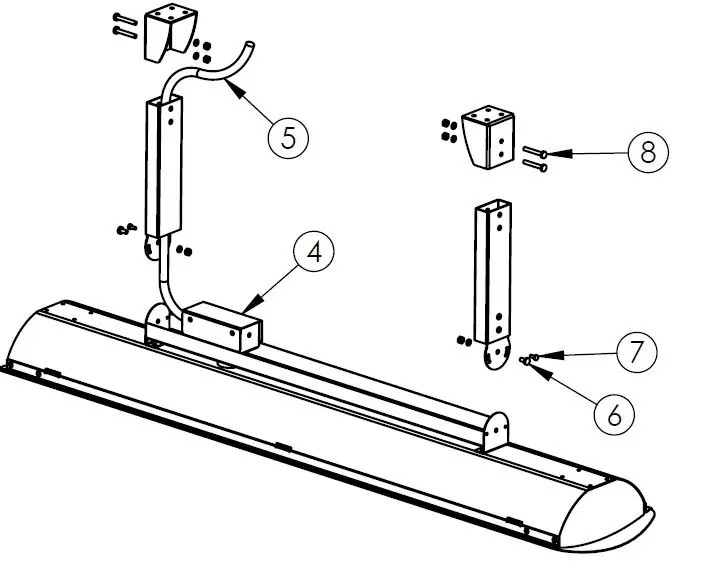 5
8
4
7
6