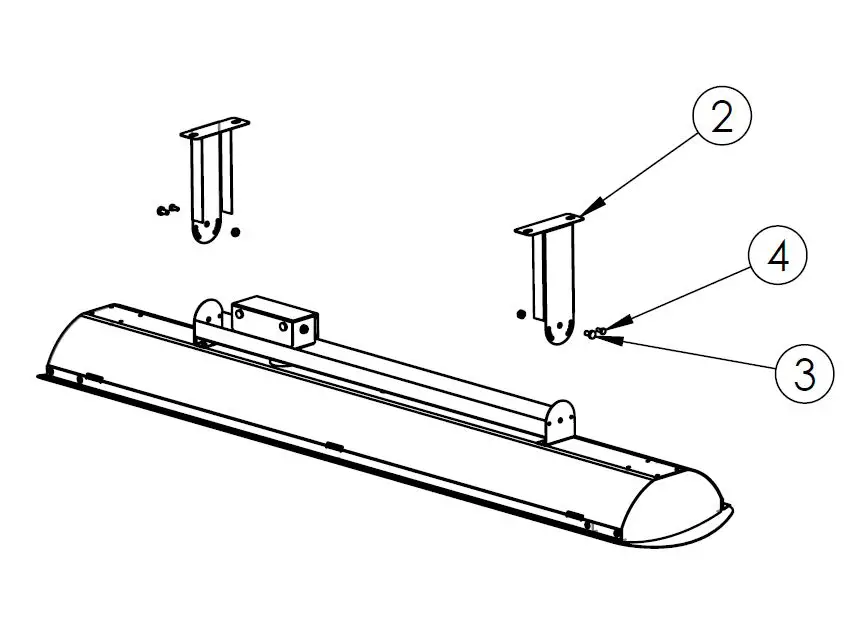 2

4

3