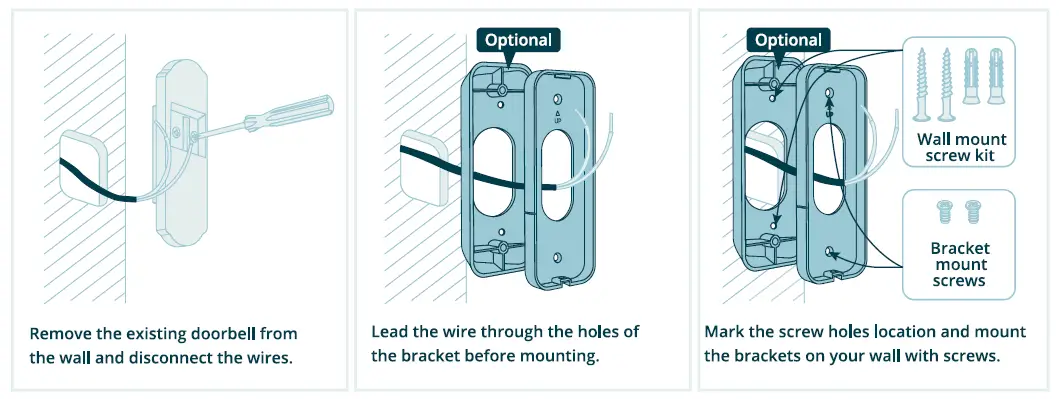 Remove the existing doorbell from the wall and disconnect the wires.

Optional

UP

Lead the wire through the holes of the bracket before mounting.

Optional

Wall mount screw kit

Bracket mount screws

Mark the screw holes location and mount the brackets on your wall with screws.