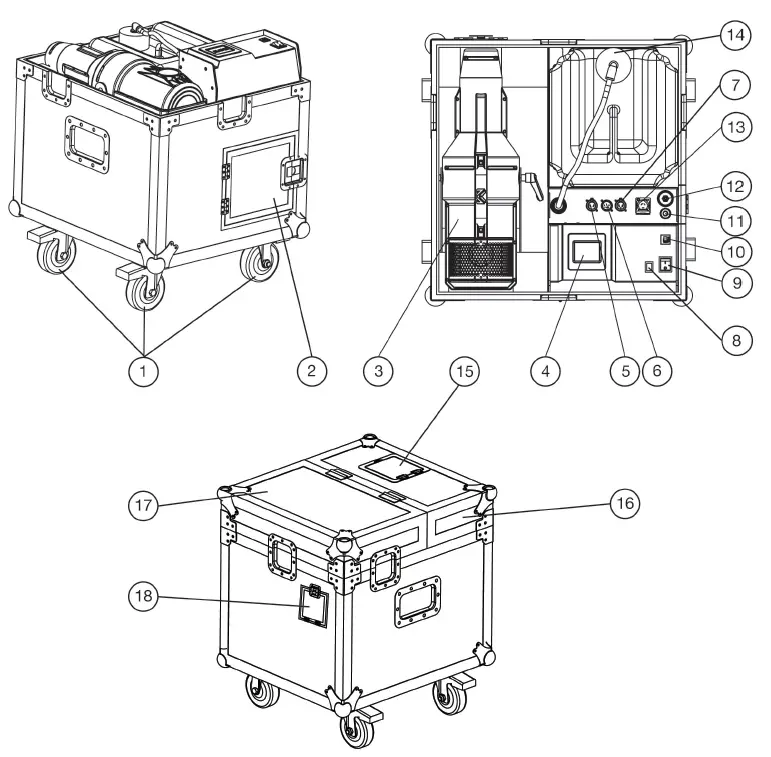 14
7
13
12
11
10
9
8
1
2
3
4
5
6
15
17
16
18