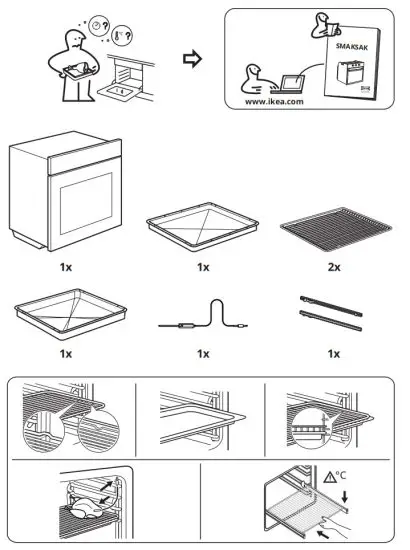 ?
?
SMAKSAK
www.ikea.com

1x
1x
2x
1x
1x
1x

°C