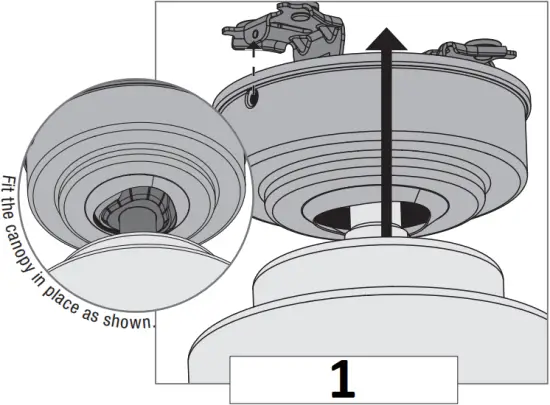 Fit the canopy in place as shown.

1