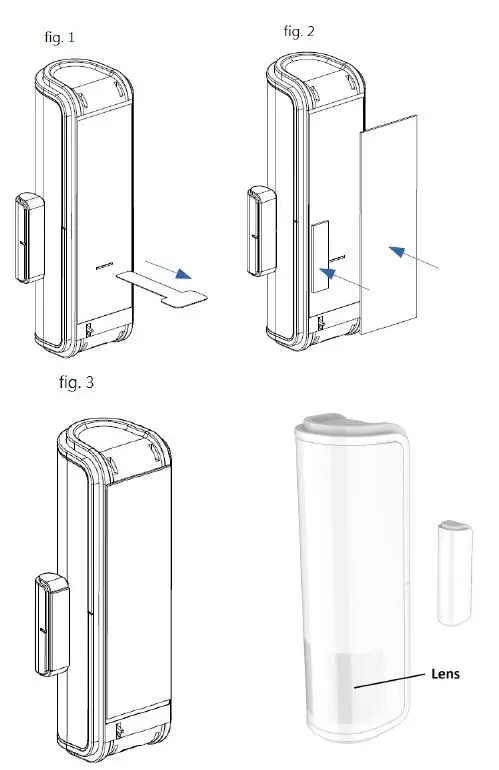 fig. 1

fig. 2

fig. 3

Lens