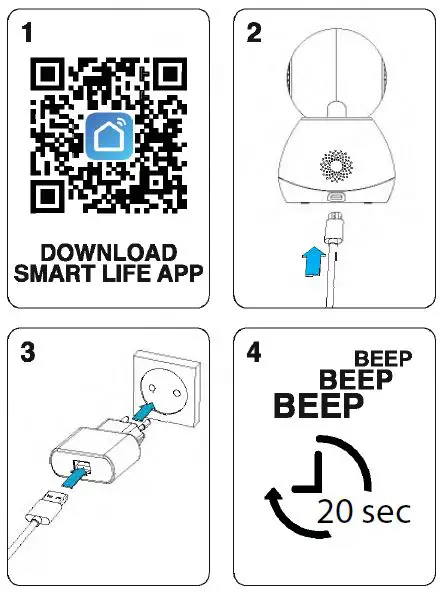 1

DOWNLOAD
SMART LIFE APP

2

3

4

BEEP
BEEP
BEEP

20 sec