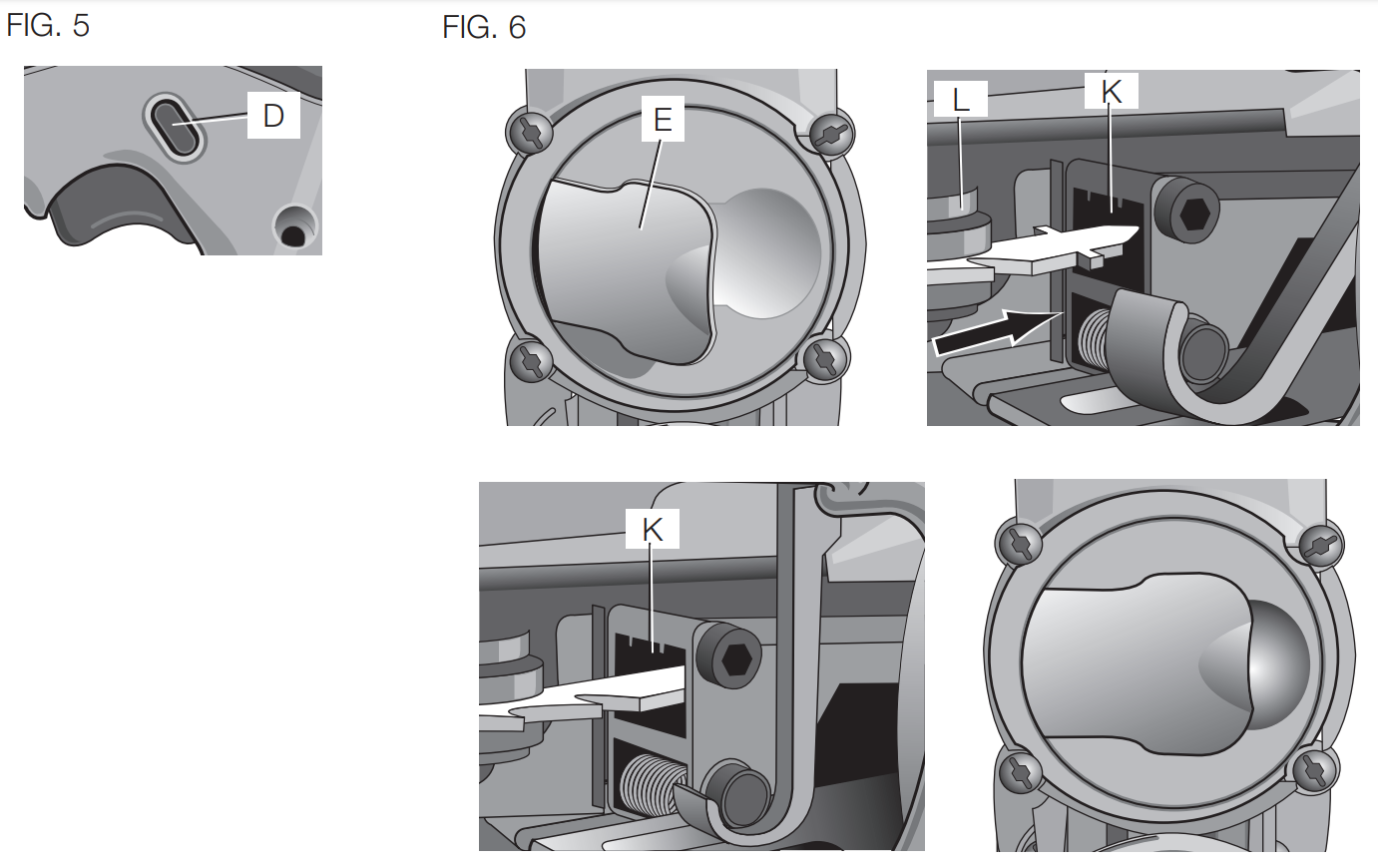 FIG. 5

D

FIG. 6

E

L

K

K