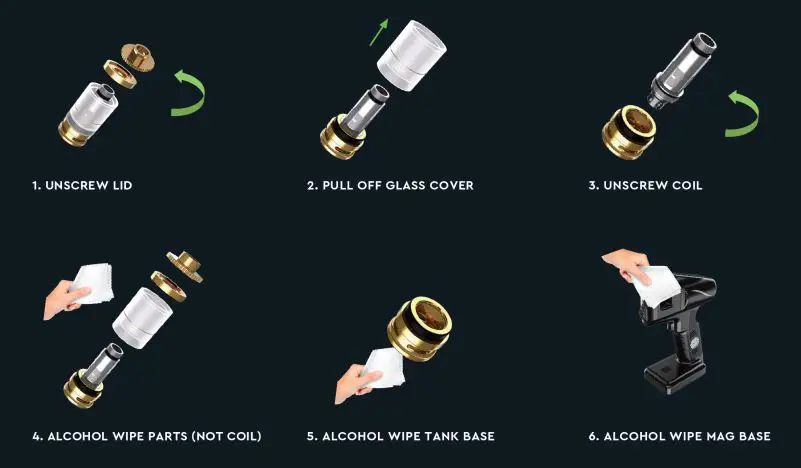 1. UNSCREW LID

2. PULL OFF GLASS COVER

3. UNSCREW COIL

4. ALCOHOL WIPE PARTS (NOT COIL)

5. ALCOHOL WIPE TANK BASE

6. ALCOHOL WIPE MAG BASE