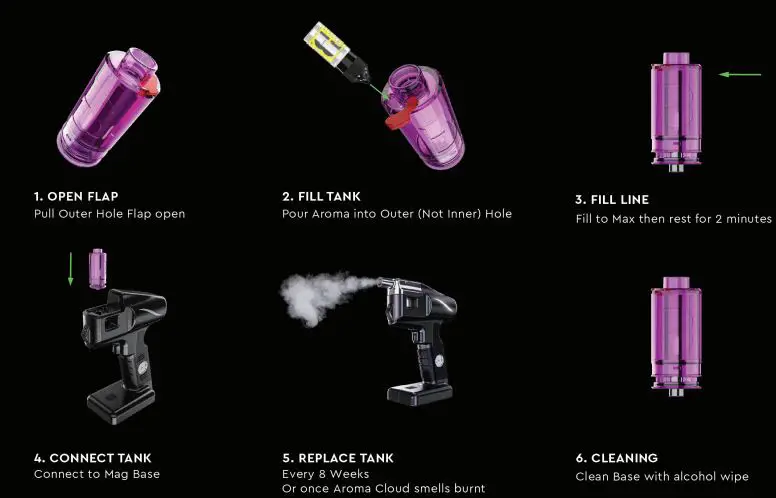 1. OPEN FLAP
Pull Outer Hole Flap open

2. FILL TANK
Pour Aroma into Outer (Not Inner) Hole

3. FILL LINE
Fill to Max then rest for 2 minutes

4. CONNECT TANK
Connect to Mag Base

5. REPLACE TANK
Every 8 Weeks
Or once Aroma Cloud smells burnt

6. CLEANING
Clean Base with alcohol wipe