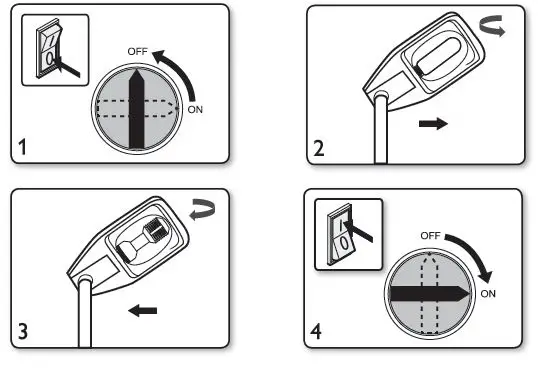 I
0
OFF
ON
1

2

3

I
0
OFF
ON
4