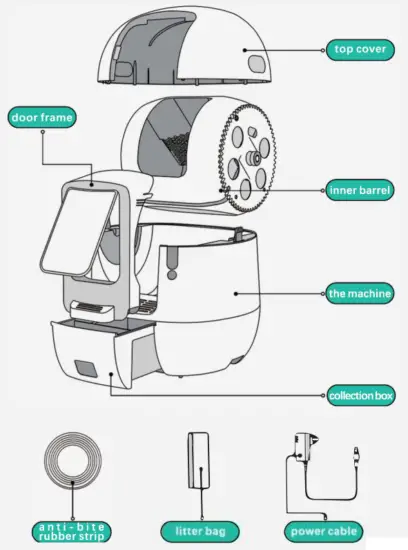 top cover

door frame

inner barrel

the machine

collection box

anti-bite rubber strip

litter bag

power cable